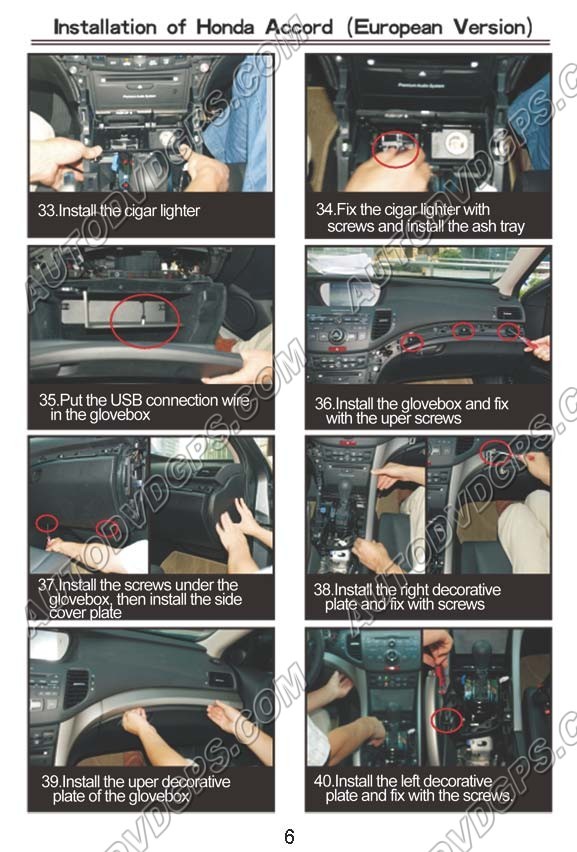 Installation of Honda Accord (European Version)

33.Install the cigar lighter

34.Fix the cigar lighter with screws and install the ash tray

35.Put the USB connection wire in the glovebox

36.Install the glovebox and fix with the uper screws

37.Install the screws under the glovebox, then install the side cover plate

38.Install the right decorative plate and fix with screws

39.Install the uper decorative plate of the glovebox

40.Install the left decorative plate and fix with the screws.

6

AUTODVDGPS.COM