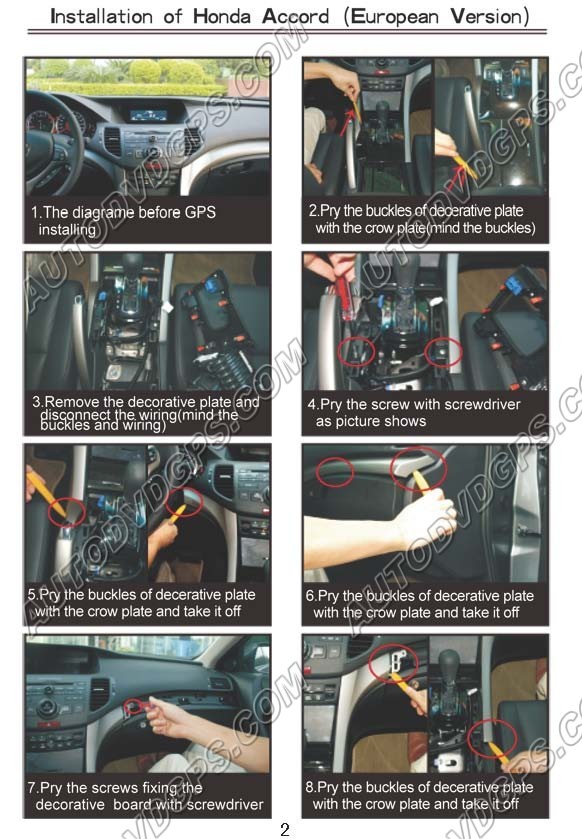 Installation of Honda Accord (European Version)

1.The diagrame before GPS installing

2.Pry the buckles of decerative plate with the crow plate(mind the buckles)

3.Remove the decorative plate and disconnect the wiring(mind the buckles and wiring)

4.Pry the screw with screwdriver as picture shows

5.Pry the buckles of decerative plate with the crow plate and take it off

6.Pry the buckles of decerative plate with the crow plate and take it off

7.Pry the screws fixing the decorative board with screwdriver

8.Pry the buckles of decerative plate with the crow plate and take it off

AUTODVDGPS.COM

2